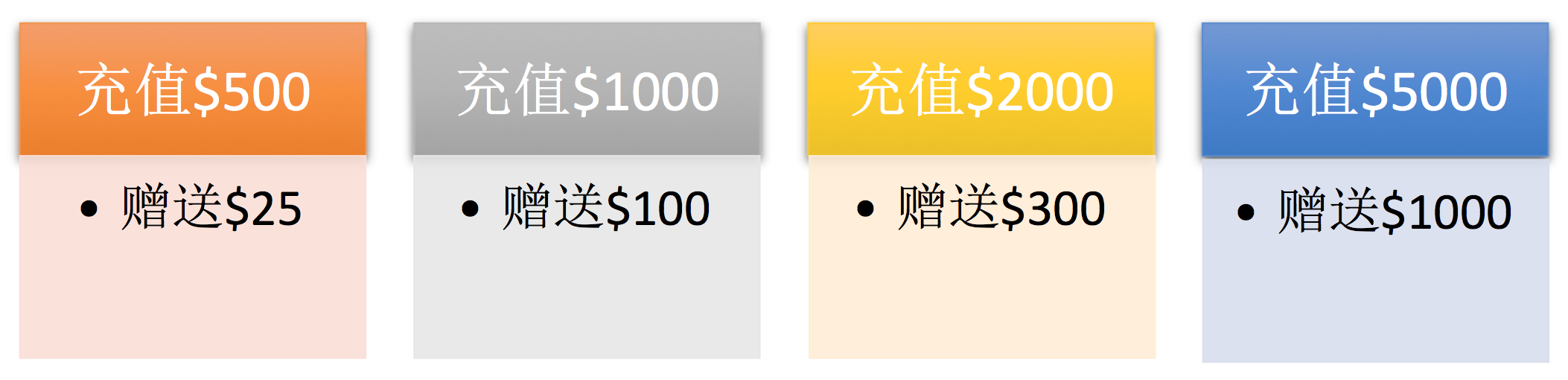 充值\$500

• 赠送\$25

充值\$1000

• 赠送\$100

充值\$2000

• 赠送\$300

充值\$5000

• 赠送\$1000